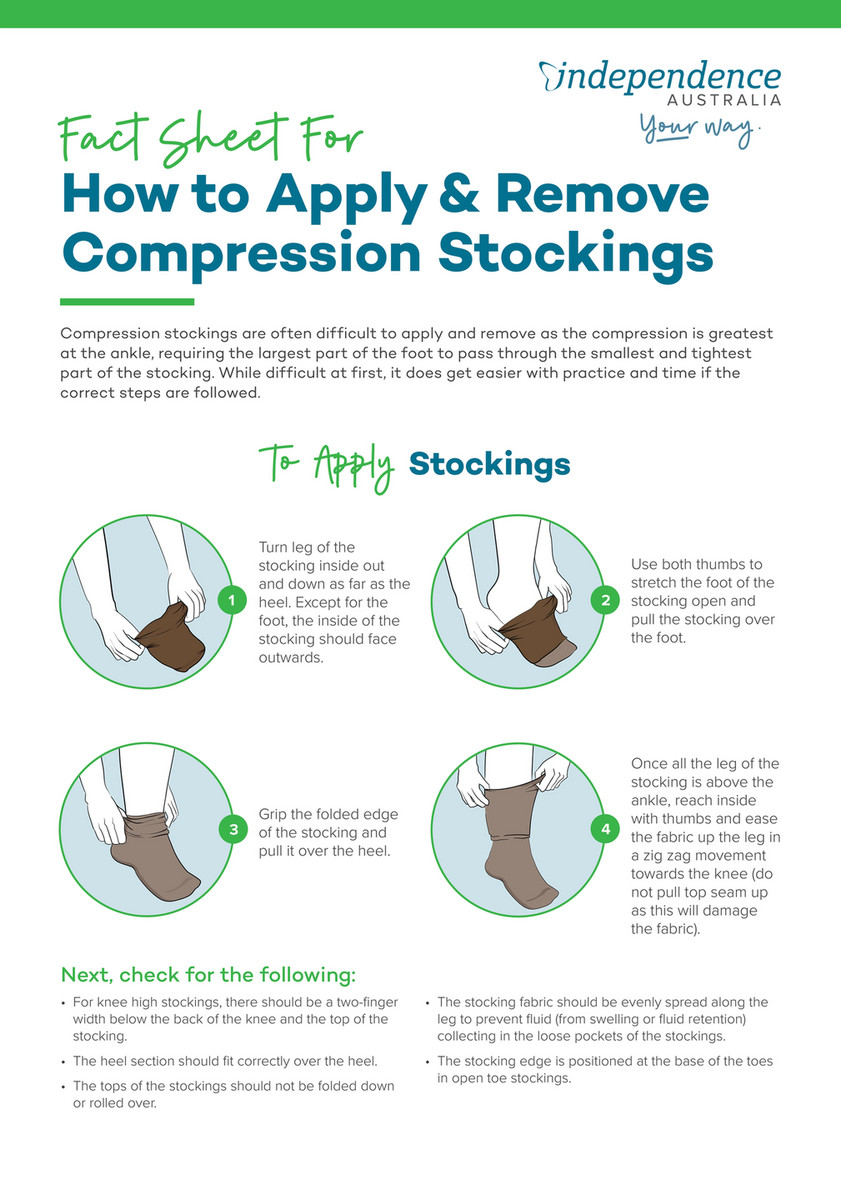 independence
AUSTRALIA
Your way.

Fact Sheet For
How to Apply & Remove Compression Stockings

Compression stockings are often difficult to apply and remove as the compression is greatest at the ankle, requiring the largest part of the foot to pass through the smallest and tightest part of the stocking. While difficult at first, it does get easier with practice and time if the correct steps are followed.

To Apply Stockings

1
Turn leg of the stocking inside out and down as far as the heel. Except for the foot, the inside of the stocking should face outwards.

2
Use both thumbs to stretch the foot of the stocking open and pull the stocking over the foot.

3
Grip the folded edge of the stocking and pull it over the heel.

4
Once all the leg of the stocking is above the ankle, reach inside with thumbs and ease the fabric up the leg in a zig zag movement towards the knee (do not pull top seam up as this will damage the fabric).

Next, check for the following:

• For knee high stockings, there should be a two-finger width below the back of the knee and the top of the stocking.
• The heel section should fit correctly over the heel.
• The tops of the stockings should not be folded down or rolled over.
• The stocking fabric should be evenly spread along the leg to prevent fluid (from swelling or fluid retention) collecting in the loose pockets of the stockings.
• The stocking edge is positioned at the base of the toes in open toe stockings.